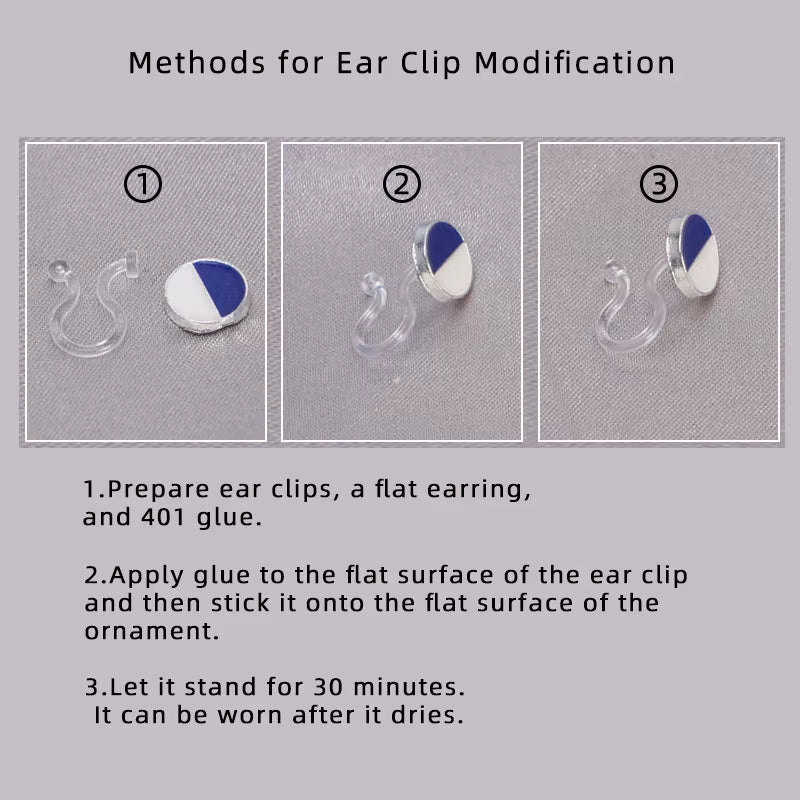 Methods for Ear Clip Modification

①

②

③

1.Prepare ear clips, a flat earring, and 401 glue.

2.Apply glue to the flat surface of the ear clip and then stick it onto the flat surface of the ornament.

3.Let it stand for 30 minutes. It can be worn after it dries.